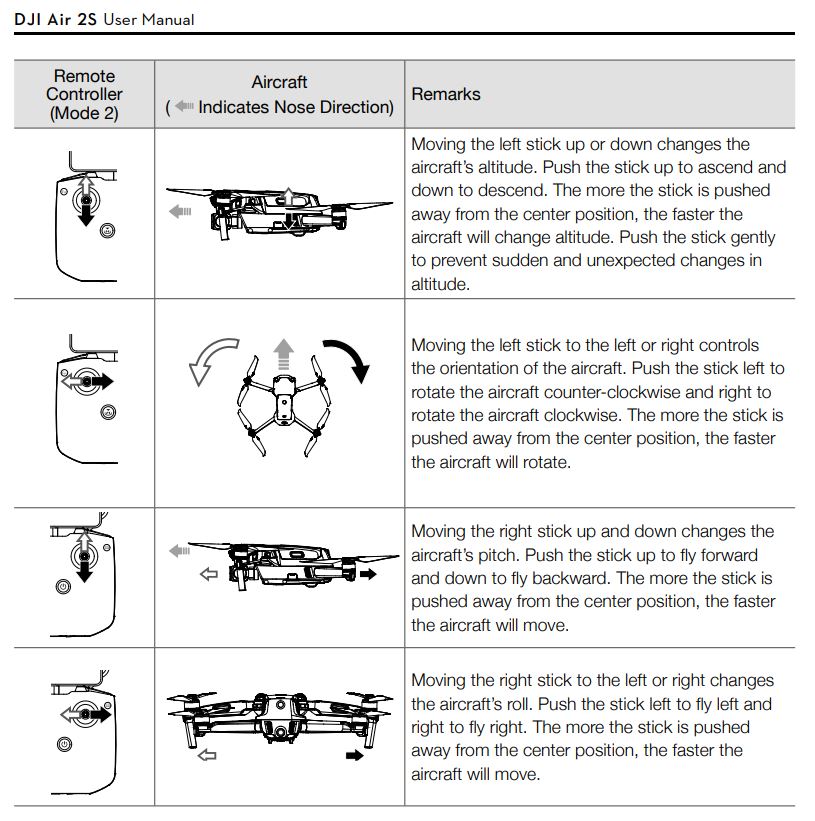 DJI Air 2S User Manual

| Remote Controller (Mode 2) | Aircraft ( Indicates Nose Direction) | Remarks |
|---|---|---|
| | | Moving the left stick up or down changes the aircraft's altitude. Push the stick up to ascend and down to descend. The more the stick is pushed away from the center position, the faster the aircraft will change altitude. Push the stick gently to prevent sudden and unexpected changes in altitude. |
| | | Moving the left stick to the left or right controls the orientation of the aircraft. Push the stick left to rotate the aircraft counter-clockwise and right to rotate the aircraft clockwise. The more the stick is pushed away from the center position, the faster the aircraft will rotate. |
| | | Moving the right stick up and down changes the aircraft's pitch. Push the stick up to fly forward and down to fly backward. The more the stick is pushed away from the center position, the faster the aircraft will move. |
| | | Moving the right stick to the left or right changes the aircraft's roll. Push the stick left to fly left and right to fly right. The more the stick is pushed away from the center position, the faster the aircraft will move. |